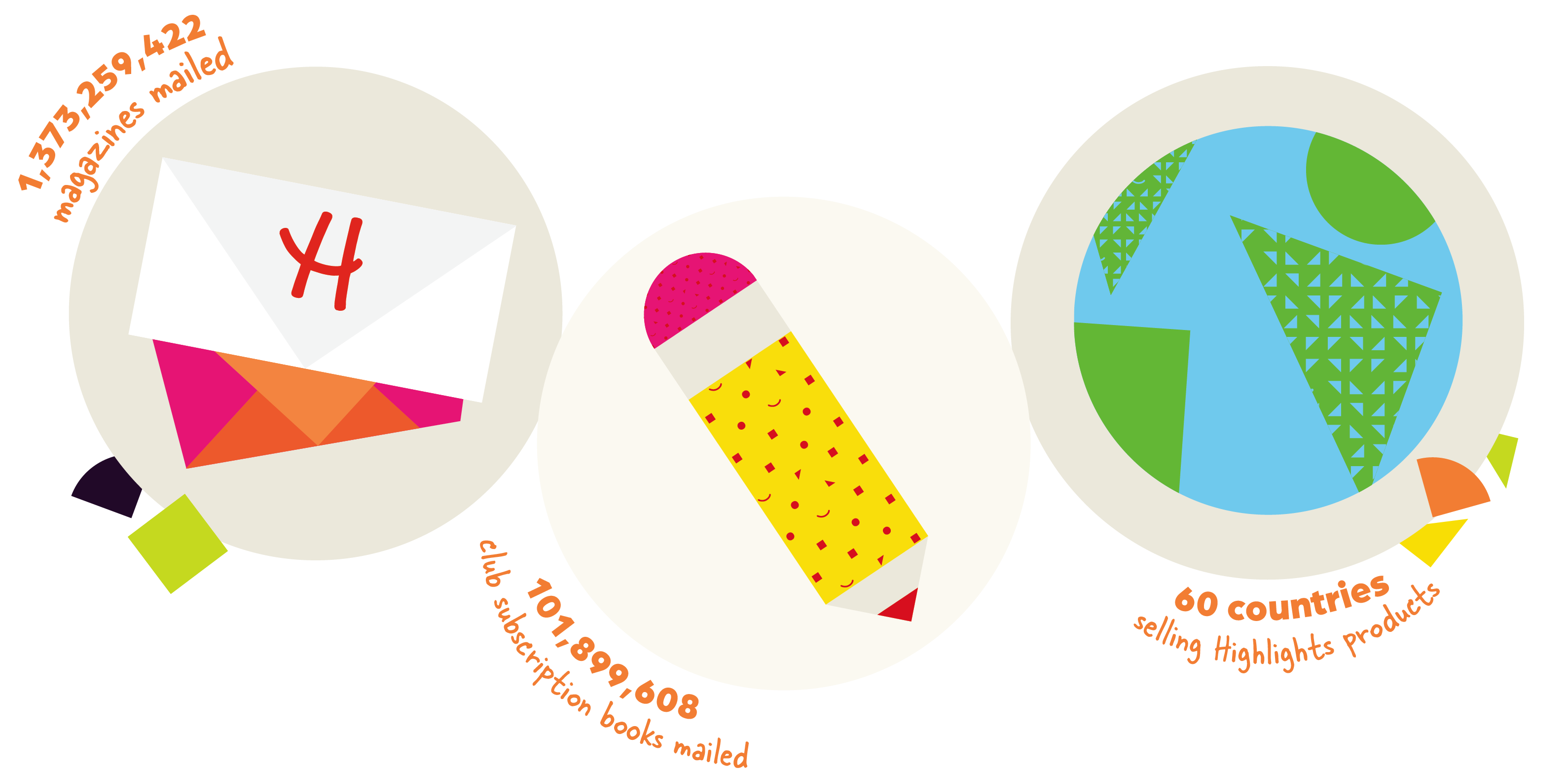 1,373,259,422
magazines mailed

H

101,899,608
club subscription books mailed

60 countries
selling Highlights products