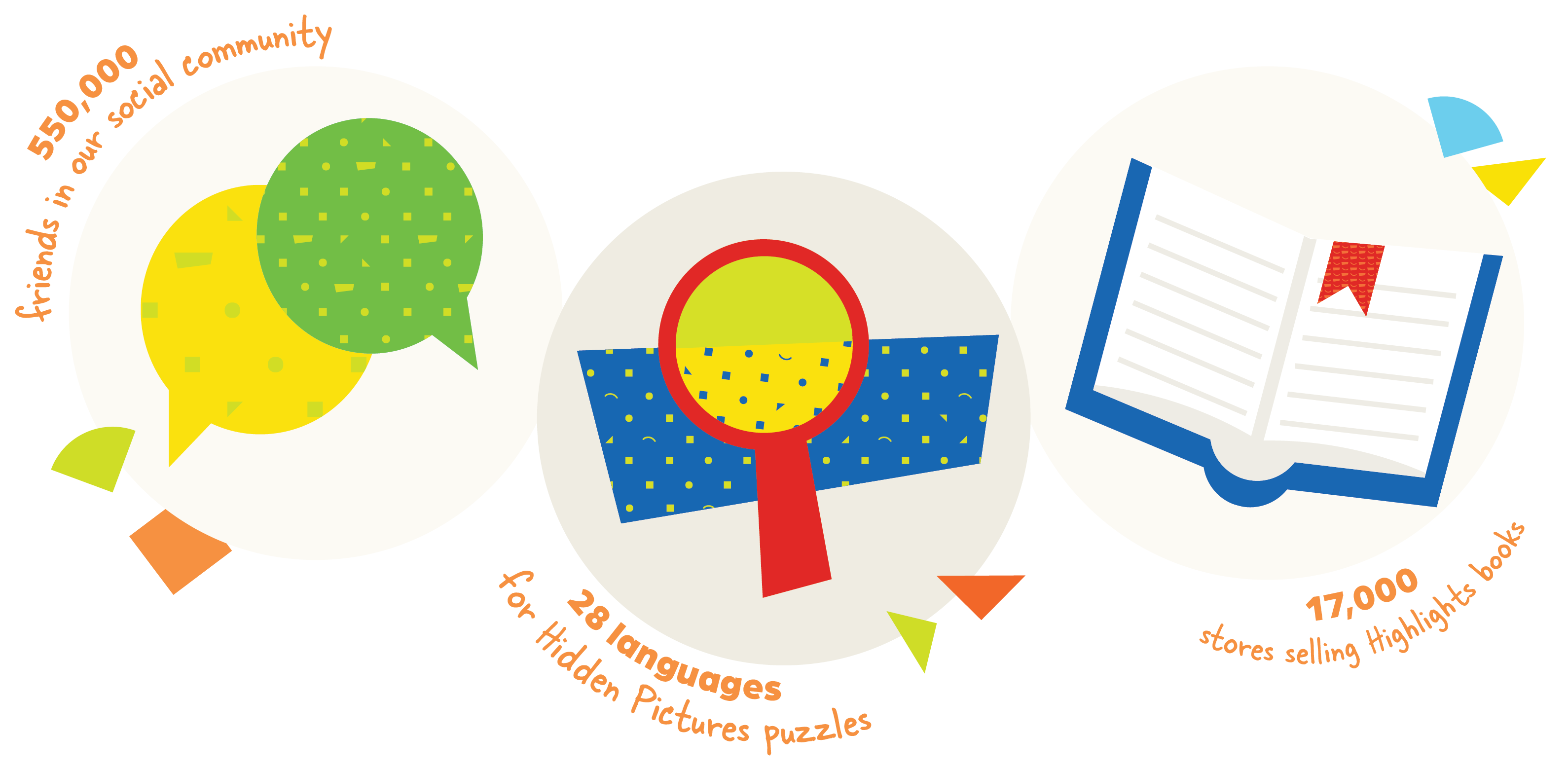 550,000
friends in our social community

28 languages
for Hidden Pictures puzzles

17,000
stores selling Highlights books